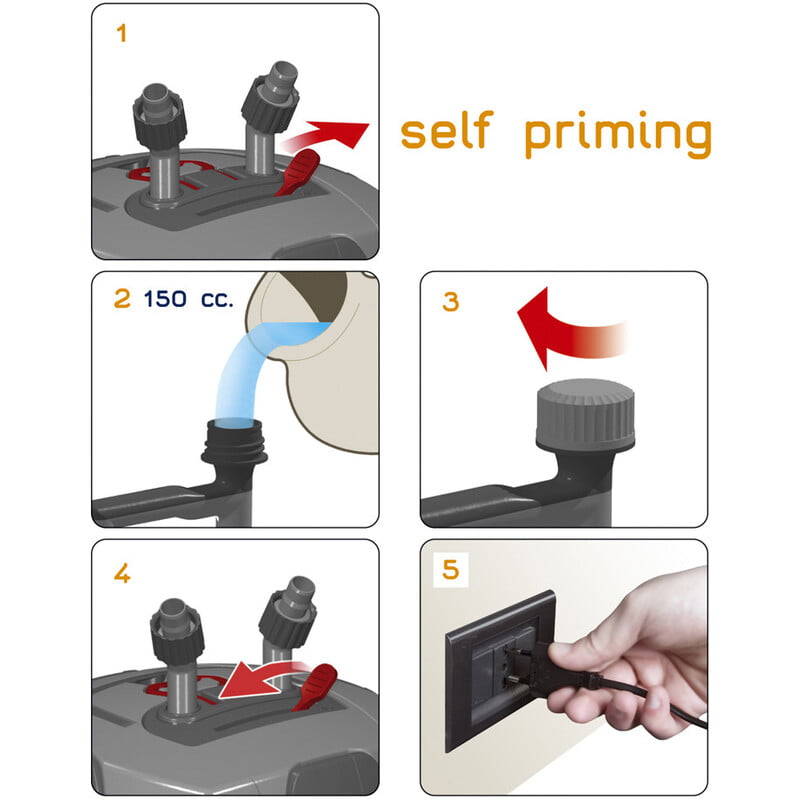 1

self priming

2 150 cc.

3

4

5